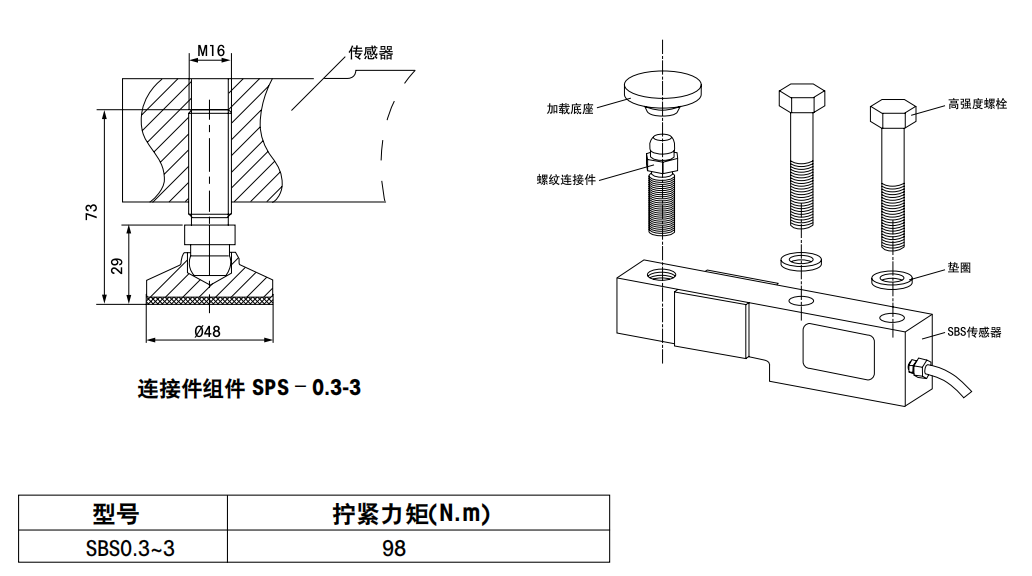 M16
传感器
73
29
Ø48
连接件组件 SPS－0.3-3

加载底座
螺纹连接件
高强度螺栓
垫圈
SBS传感器

| 型号 | 拧紧力矩(N.m) |
|---|---|
| SBS0.3~3 | 98 |